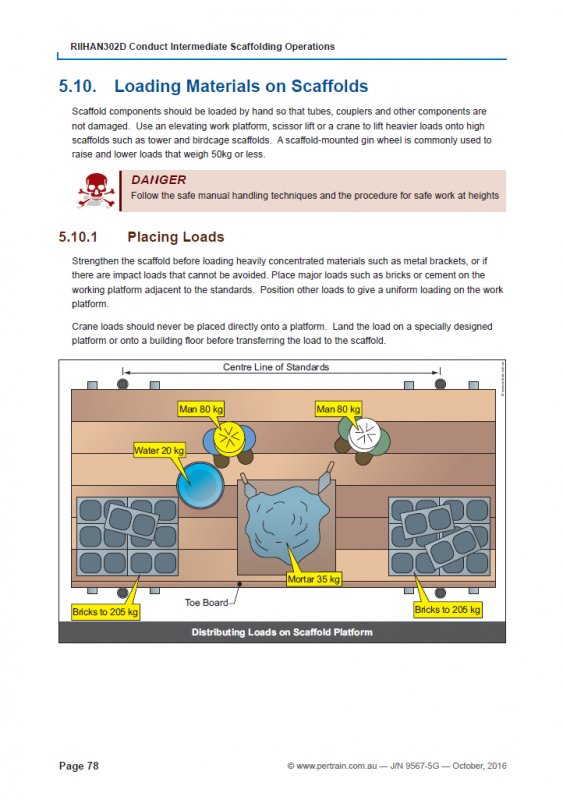 RIIHAN302D Conduct Intermediate Scaffolding Operations

5.10. Loading Materials on Scaffolds

Scaffold components should be loaded by hand so that tubes, couplers and other components are not damaged. Use an elevating work platform, scissor lift or a crane to lift heavier loads onto high scaffolds such as tower and birdcage scaffolds. A scaffold-mounted gin wheel is commonly used to raise and lower loads that weigh 50kg or less.

DANGER
Follow the safe manual handling techniques and the procedure for safe work at heights

5.10.1 Placing Loads

Strengthen the scaffold before loading heavily concentrated materials such as metal brackets, or if there are impact loads that cannot be avoided. Place major loads such as bricks or cement on the working platform adjacent to the standards. Position other loads to give a uniform loading on the work platform.

Crane loads should never be placed directly onto a platform. Land the load on a specially designed platform or onto a building floor before transferring the load to the scaffold.

Centre Line of Standards

Man 80 kg

Man 80 kg

Water 20 kg

Mortar 35 kg

Toe Board

Bricks to 205 kg

Bricks to 205 kg

Distributing Loads on Scaffold Platform

Page 78

© www.pertrain.com.au — J/N 9567-5G — October, 2016